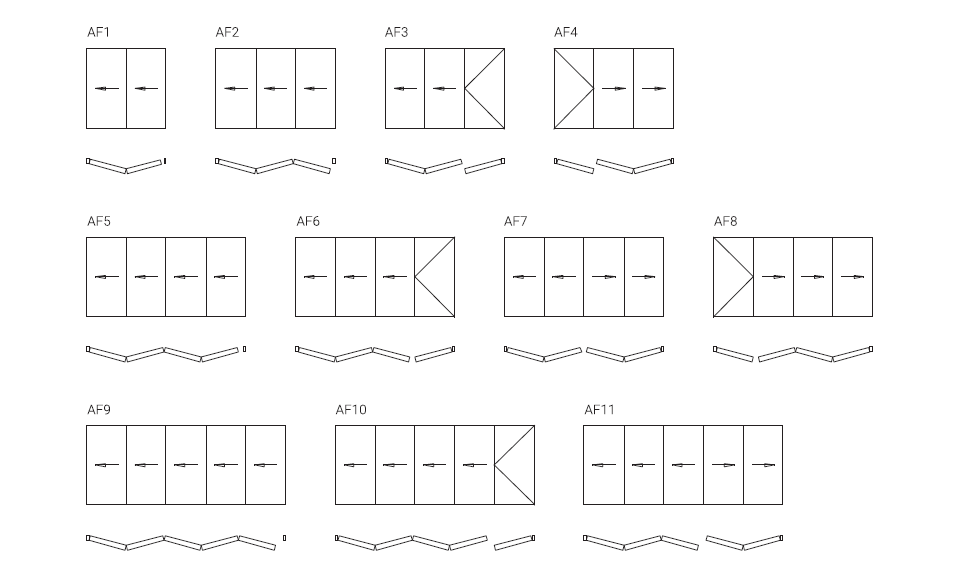 AF1

AF2

AF3

AF4

AF5

AF6

AF7

AF8

AF9

AF10

AF11